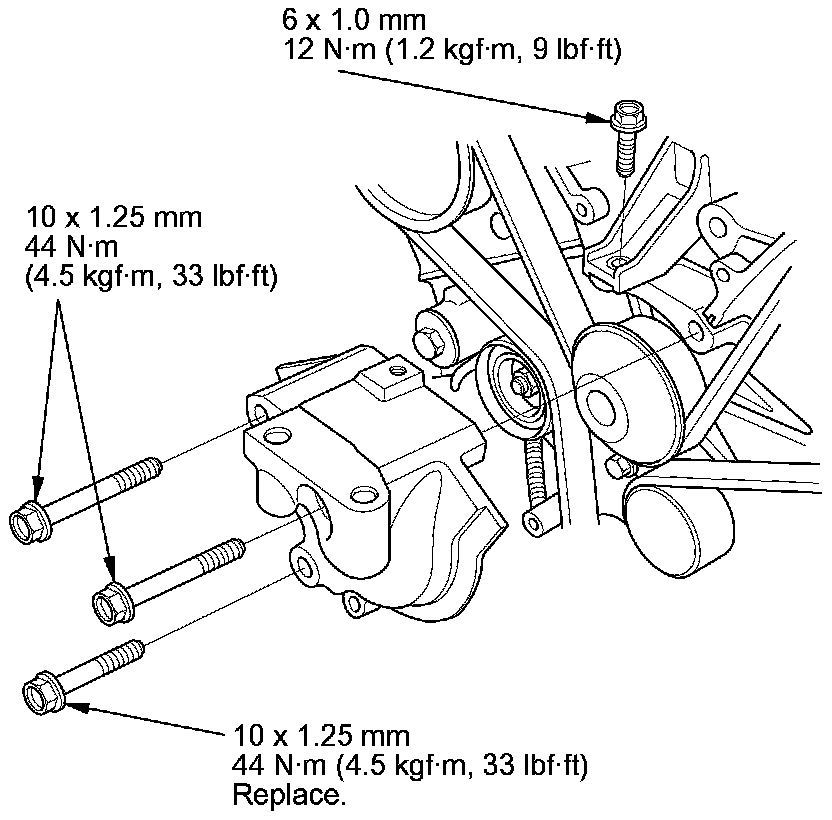 6 x 1.0 mm
12 N·m (1.2 kgf·m, 9 lbf·ft)

10 x 1.25 mm
44 N·m
(4.5 kgf·m, 33 lbf·ft)

10 x 1.25 mm
44 N·m (4.5 kgf·m, 33 lbf·ft)
Replace.