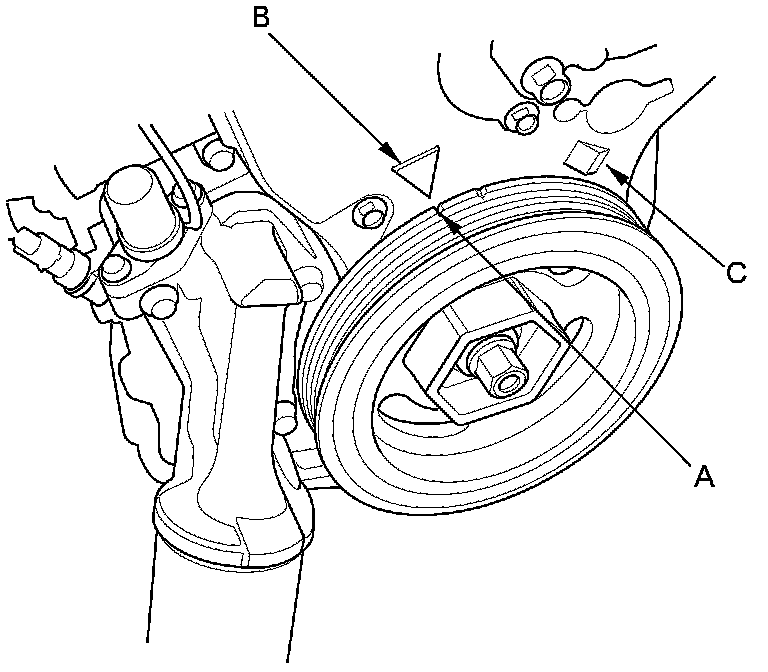 B
C
A