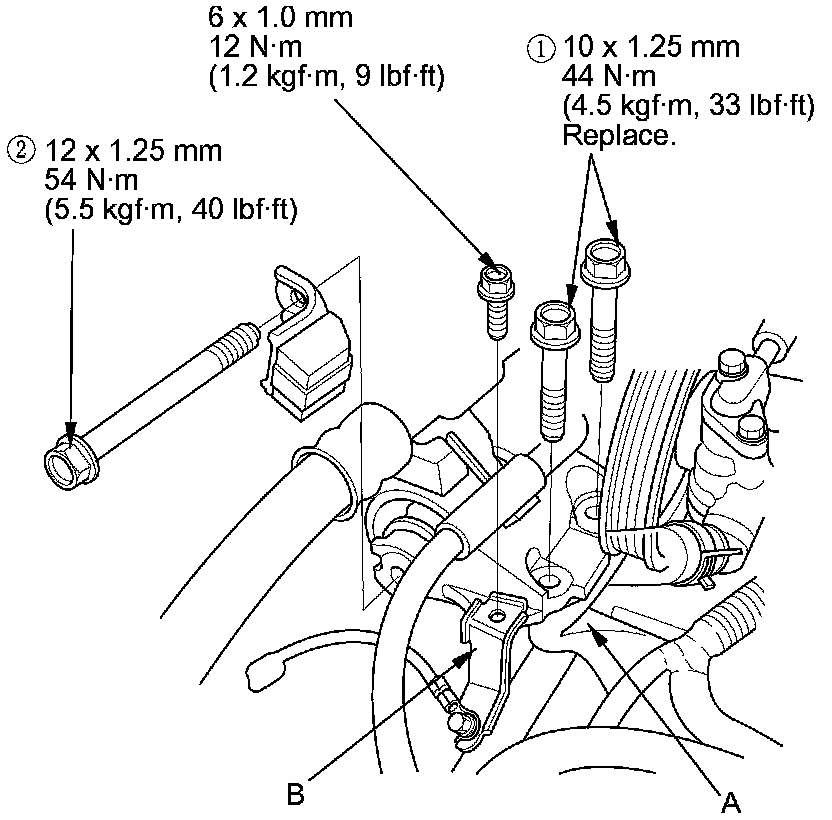 6 x 1.0 mm
12 N·m
(1.2 kgf·m, 9 lbf·ft)

① 10 x 1.25 mm
44 N·m
(4.5 kgf·m, 33 lbf·ft)
Replace.

② 12 x 1.25 mm
54 N·m
(5.5 kgf·m, 40 lbf·ft)

B

A