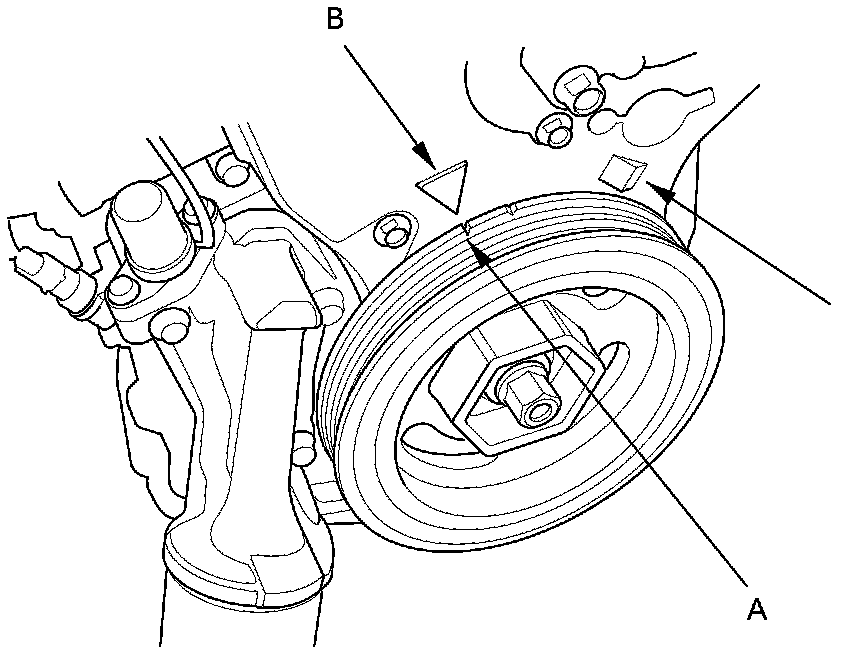 B

A