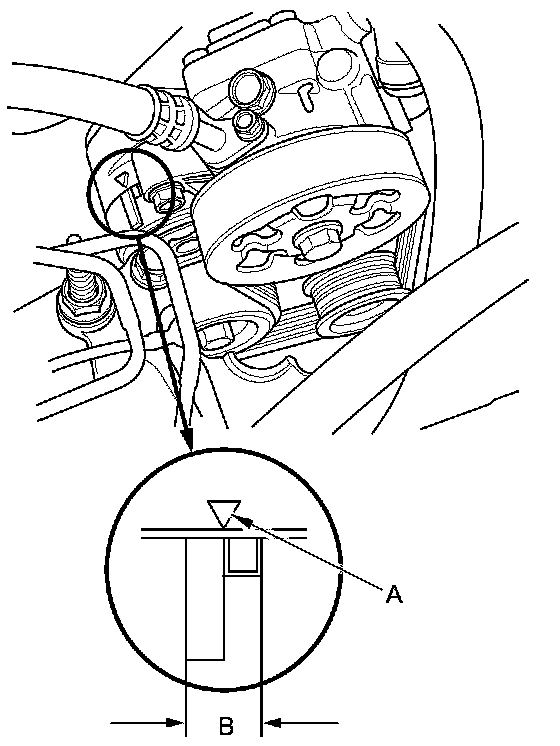 A

B