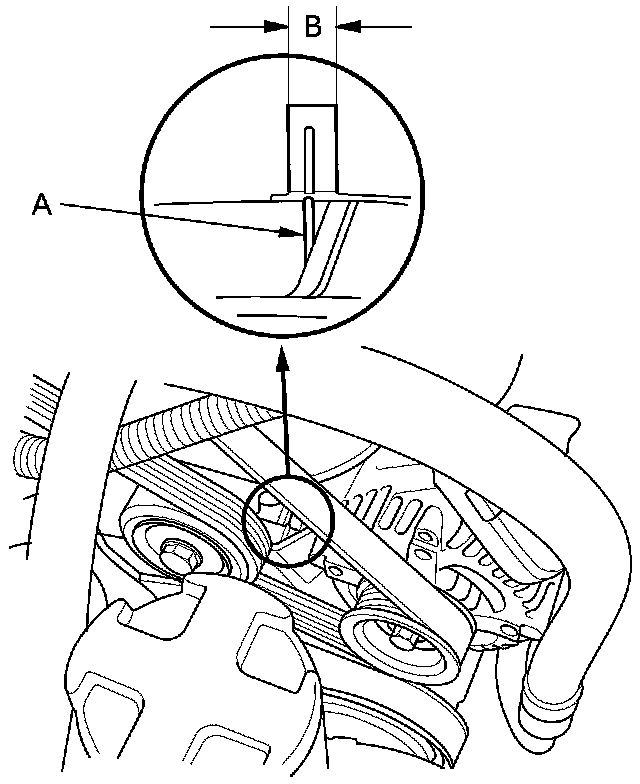 B
A