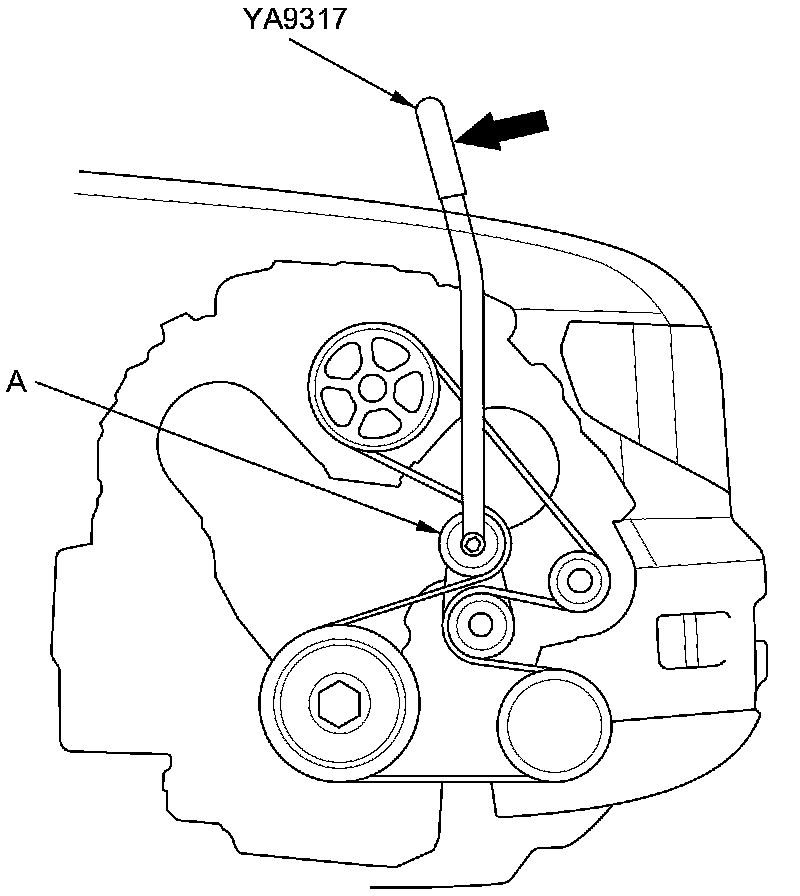 YA9317

A