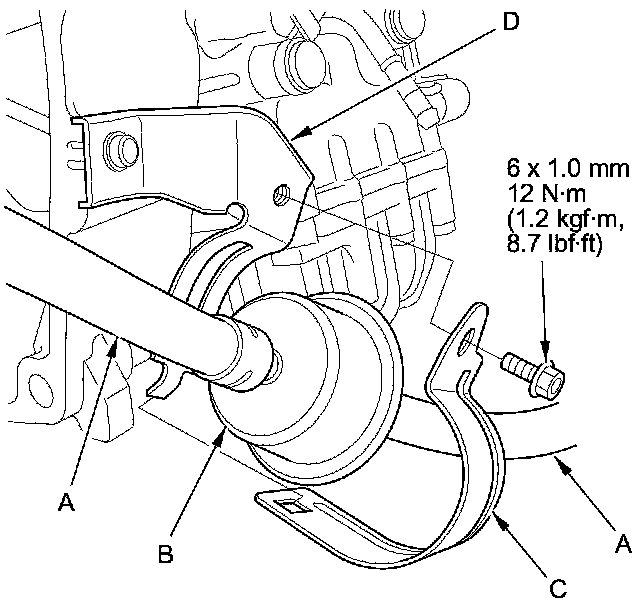 D

6 x 1.0 mm
12 N·m
(1.2 kgf·m,
8.7 lbf·ft)

A

B

C

A