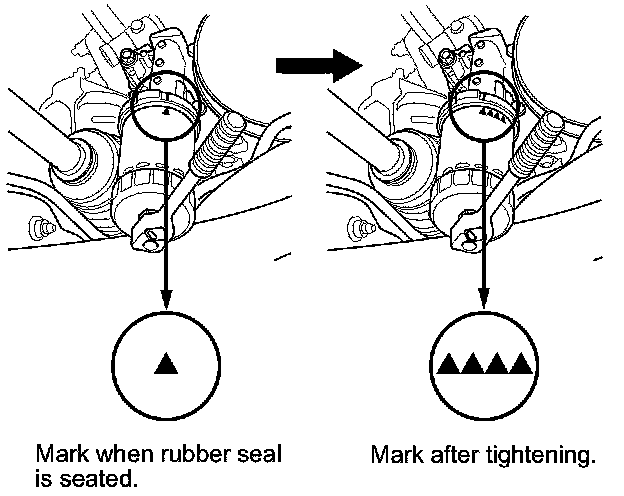 Mark when rubber seal is seated.

Mark after tightening.