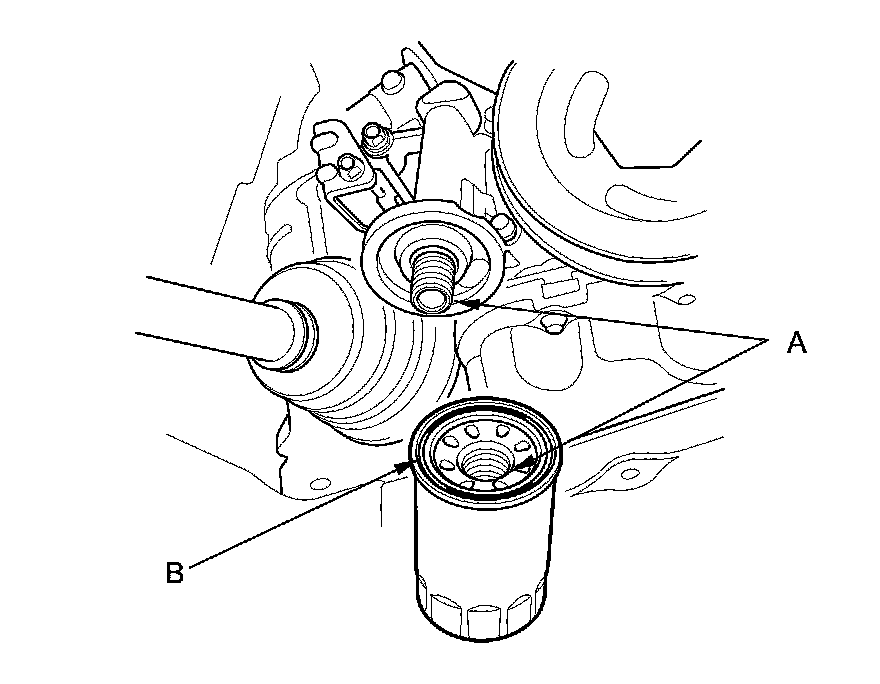 A
B