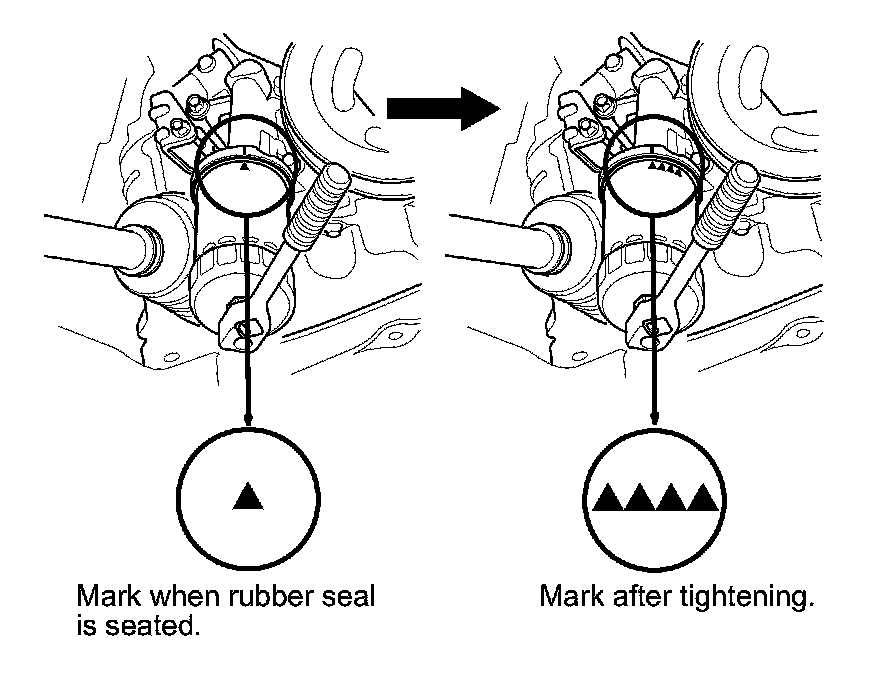 Mark when rubber seal is seated.

Mark after tightening.