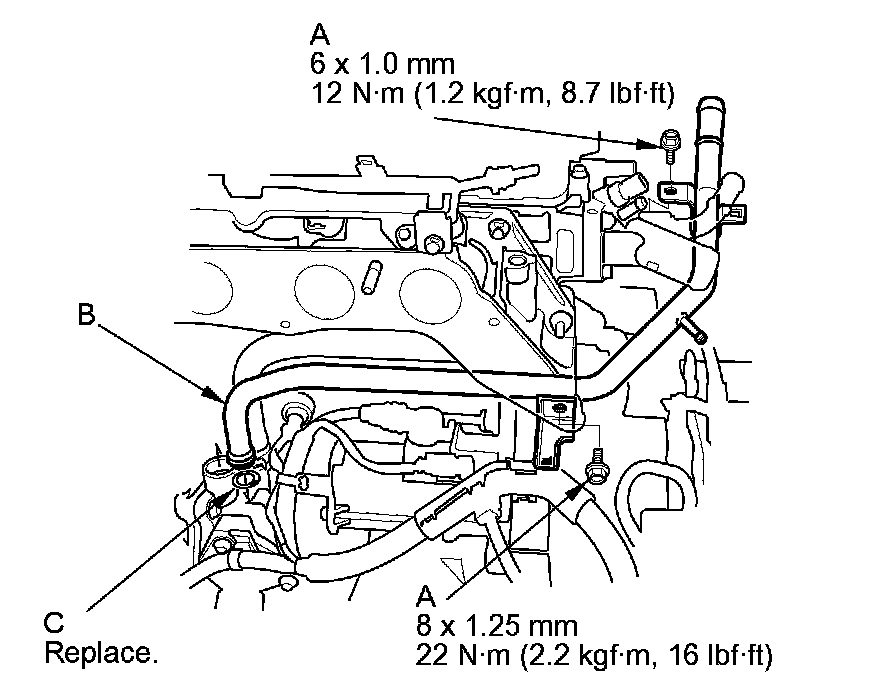 A
6 x 1.0 mm
12 N·m (1.2 kgf·m, 8.7 lbf·ft)

B

C
Replace.

A
8 x 1.25 mm
22 N·m (2.2 kgf·m, 16 lbf·ft)