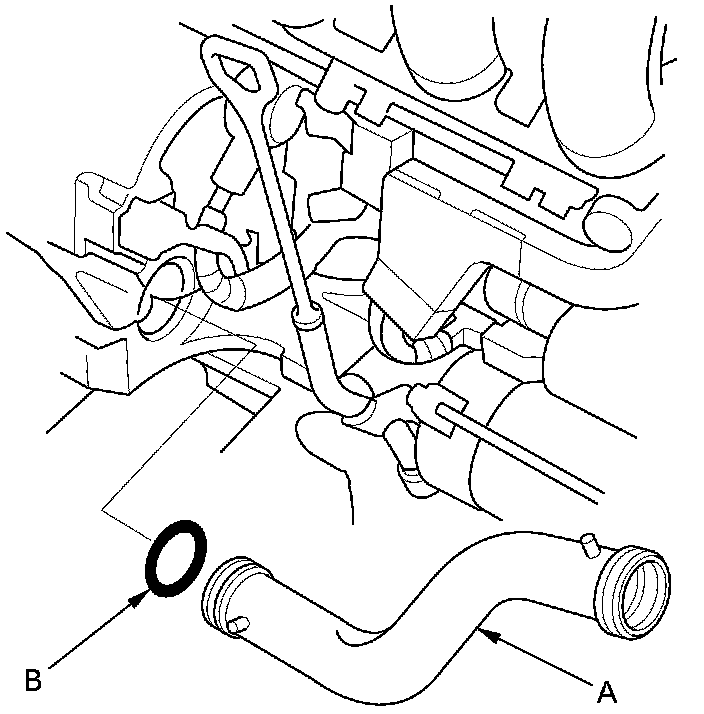 B

A