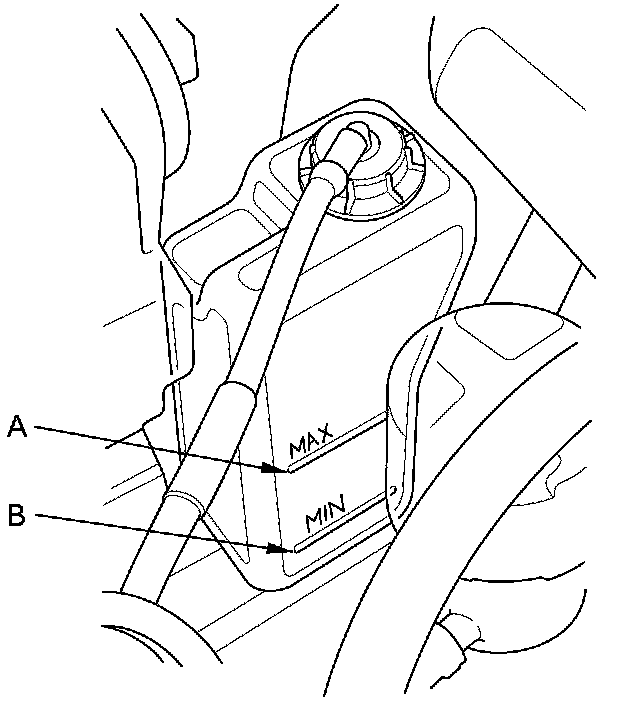 A
MAX
B
MIN