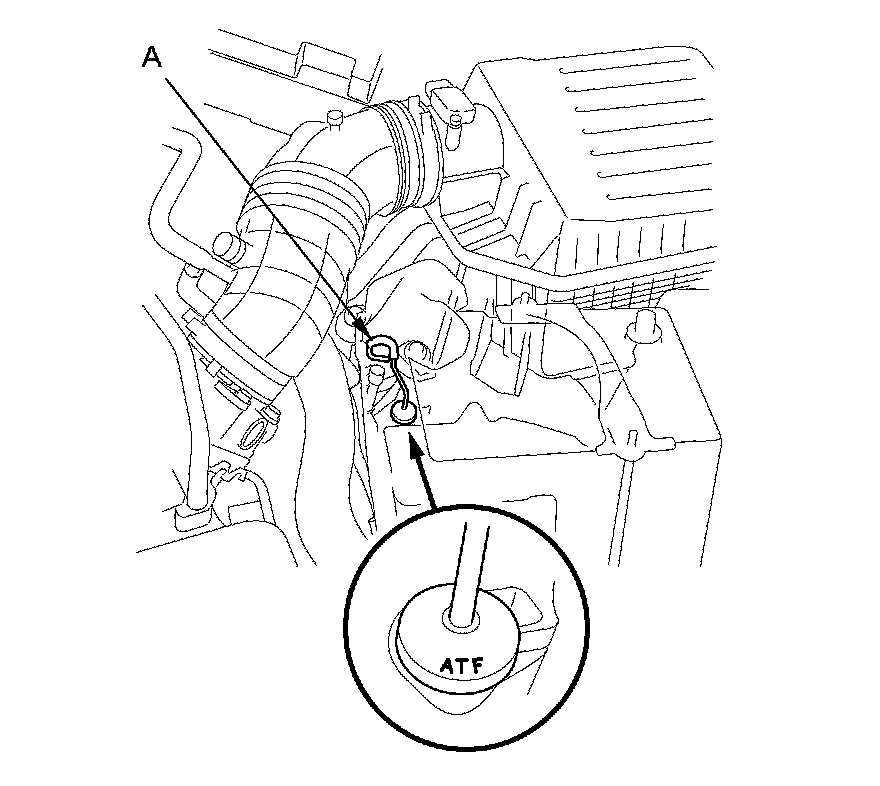 A

ATF