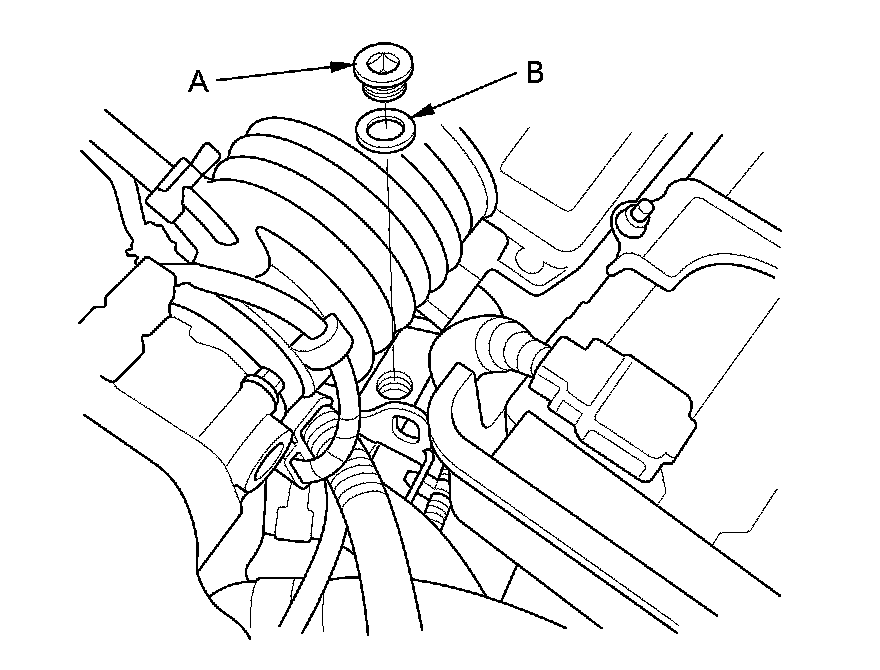 A
B