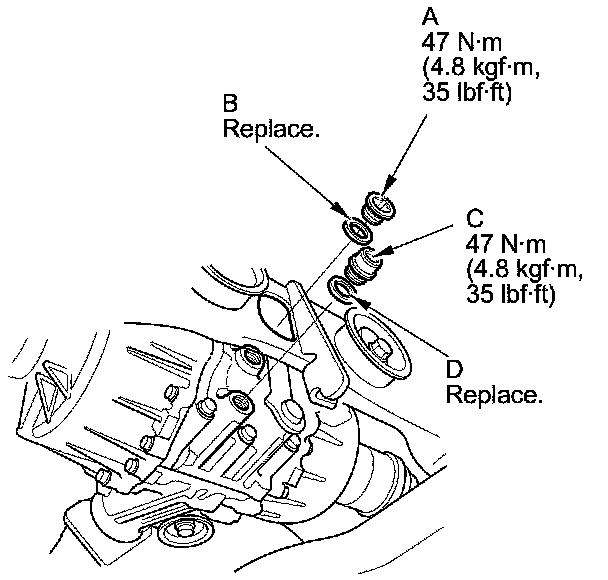 A
47 N·m
(4.8 kgf·m,
35 lbf·ft)

B
Replace.

C
47 N·m
(4.8 kgf·m,
35 lbf·ft)

D
Replace.