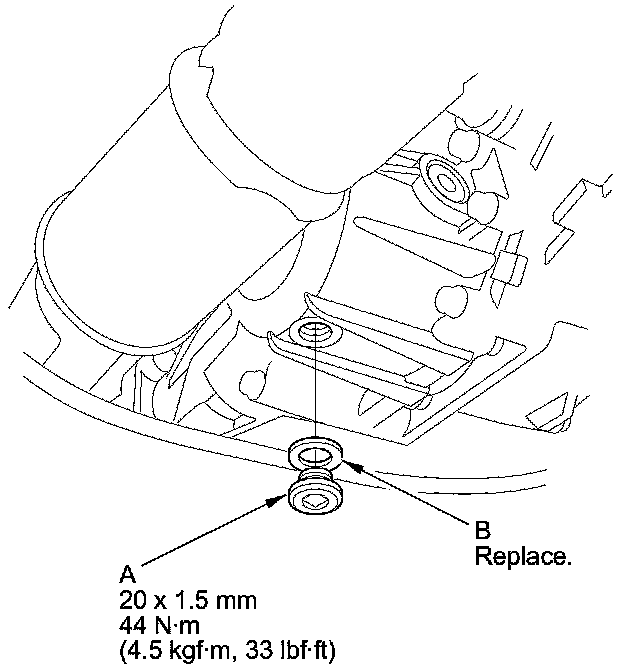 B
Replace.

A
20 x 1.5 mm
44 N·m
(4.5 kgf·m, 33 lbf·ft)