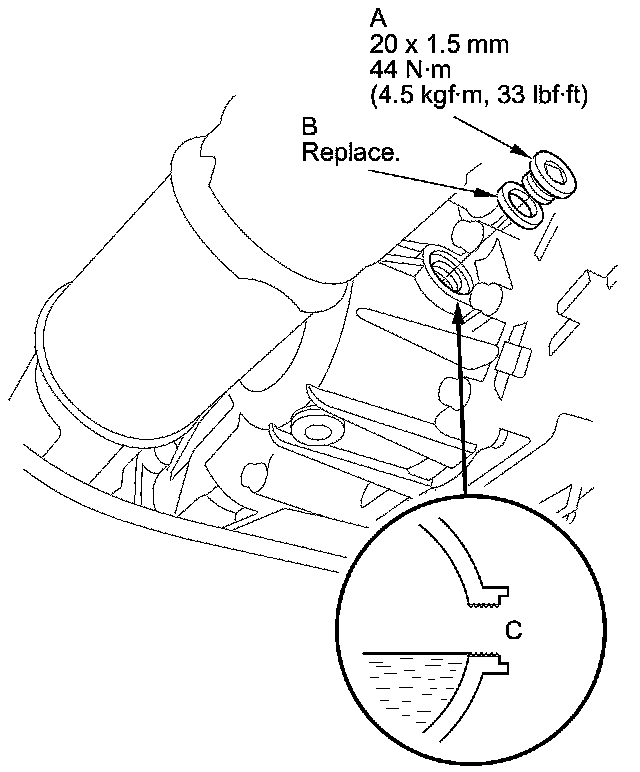 A
20 x 1.5 mm
44 N·m
(4.5 kgf·m, 33 lbf·ft)

B
Replace.

C