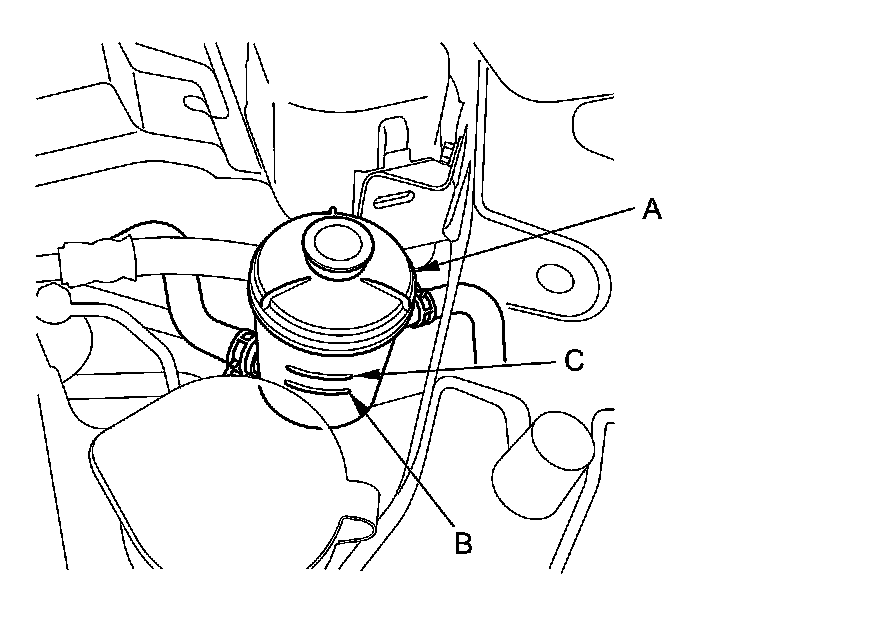 A
C
B