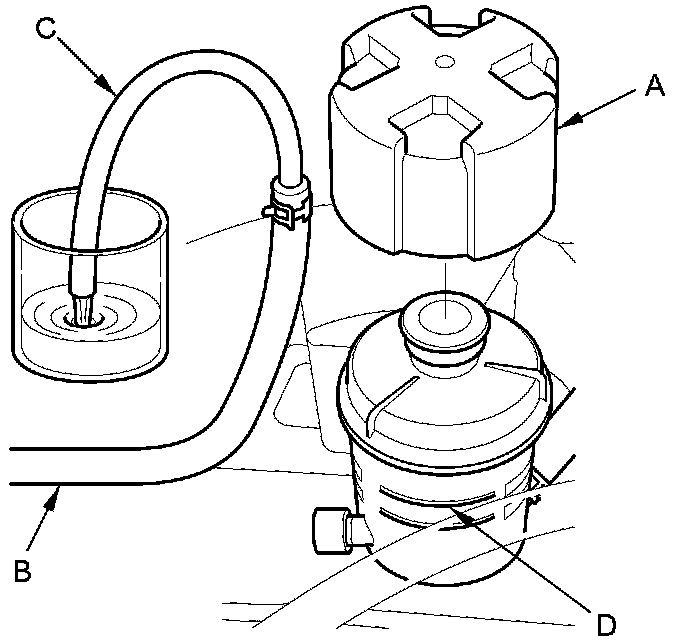 C
A
B
D