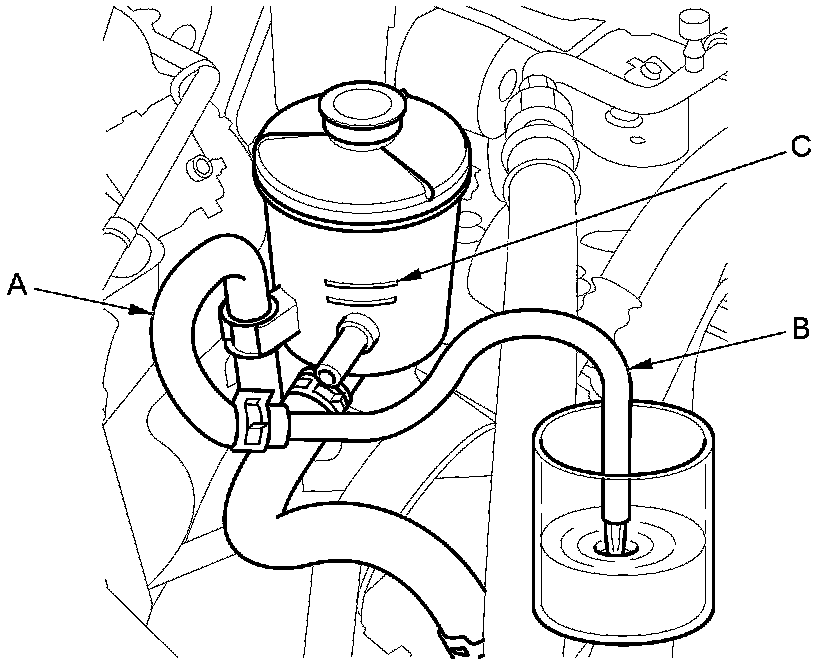 C

A

B