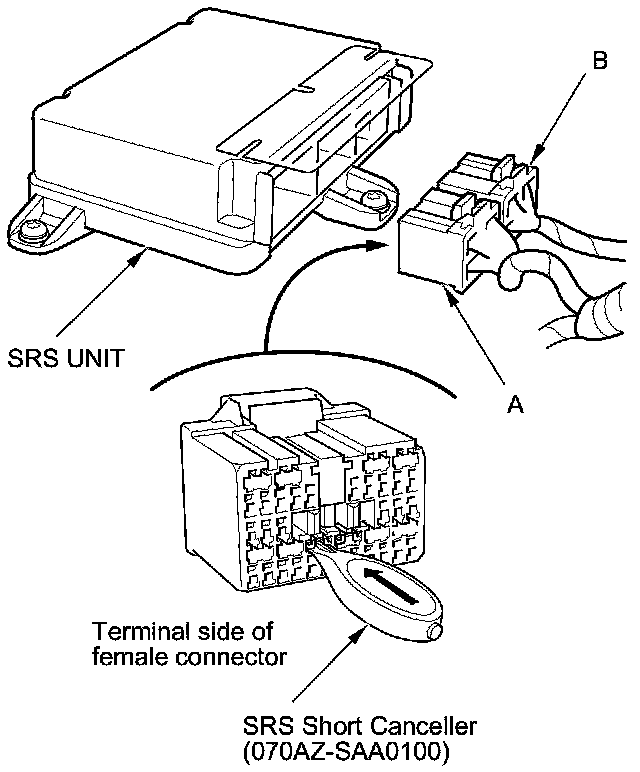 B

SRS UNIT

A

Terminal side of female connector

SRS Short Canceller (070AZ-SAA0100)