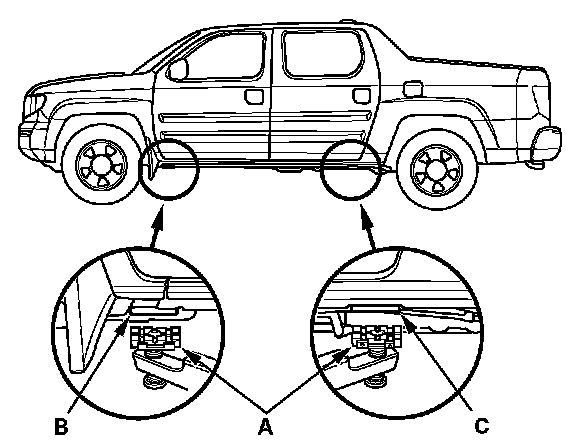 B
A
C