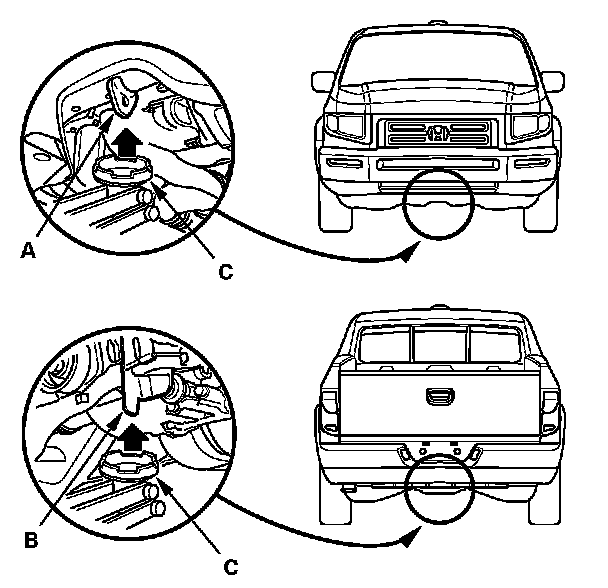 A

C

B

C