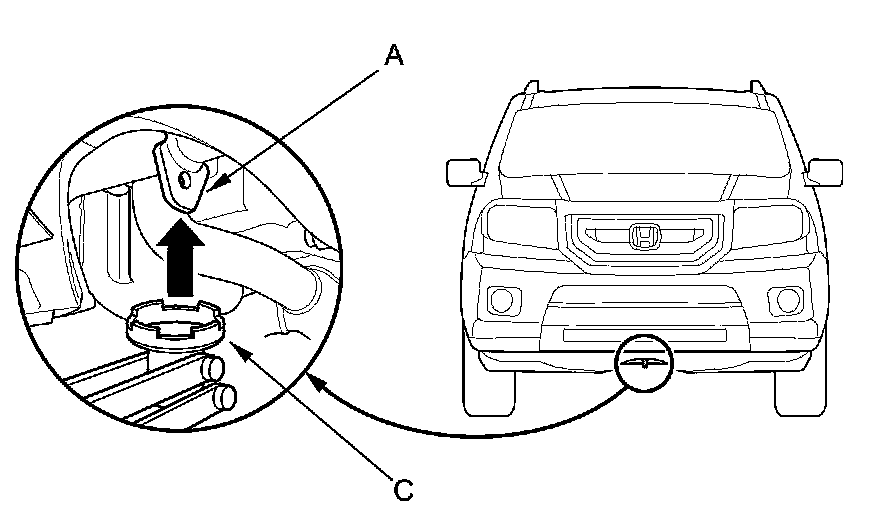 A

C