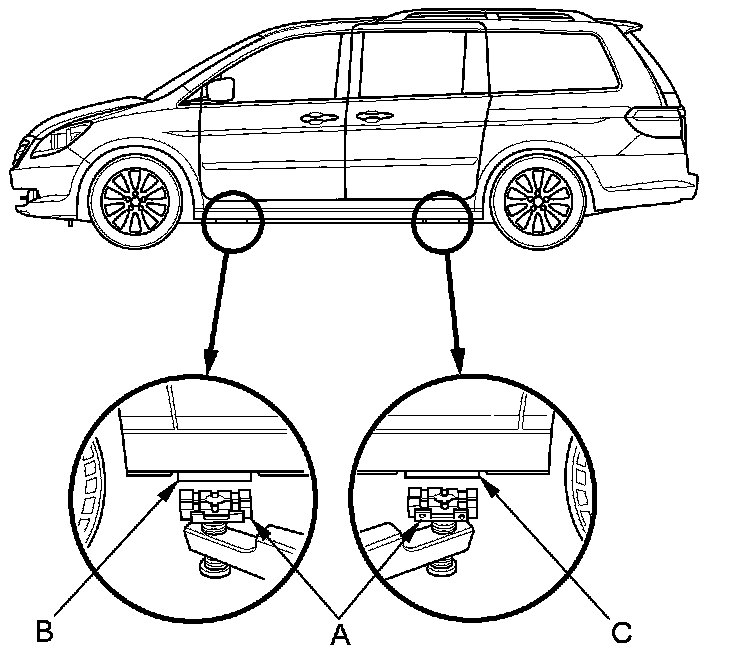 B
A
C