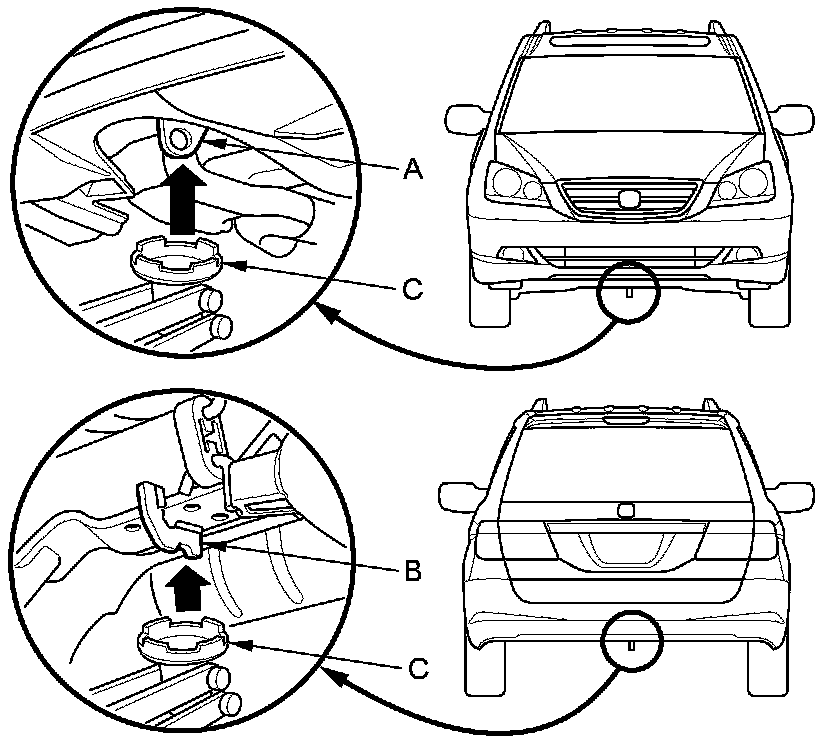 A

C

B

C