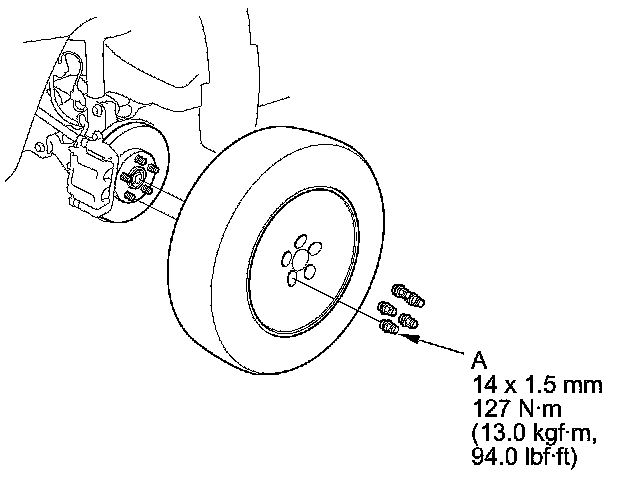 A
14 x 1.5 mm
127 N·m
(13.0 kgf·m,
94.0 lbf·ft)