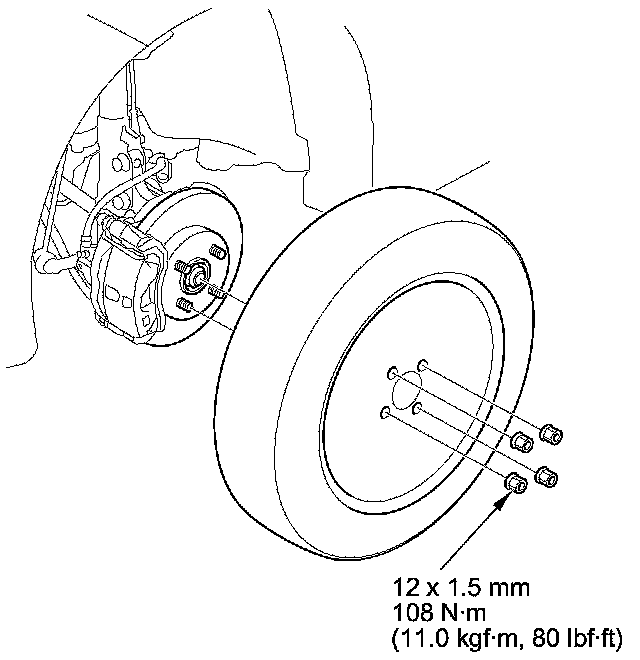 12 x 1.5 mm
108 N·m
(11.0 kgf·m, 80 lbf·ft)