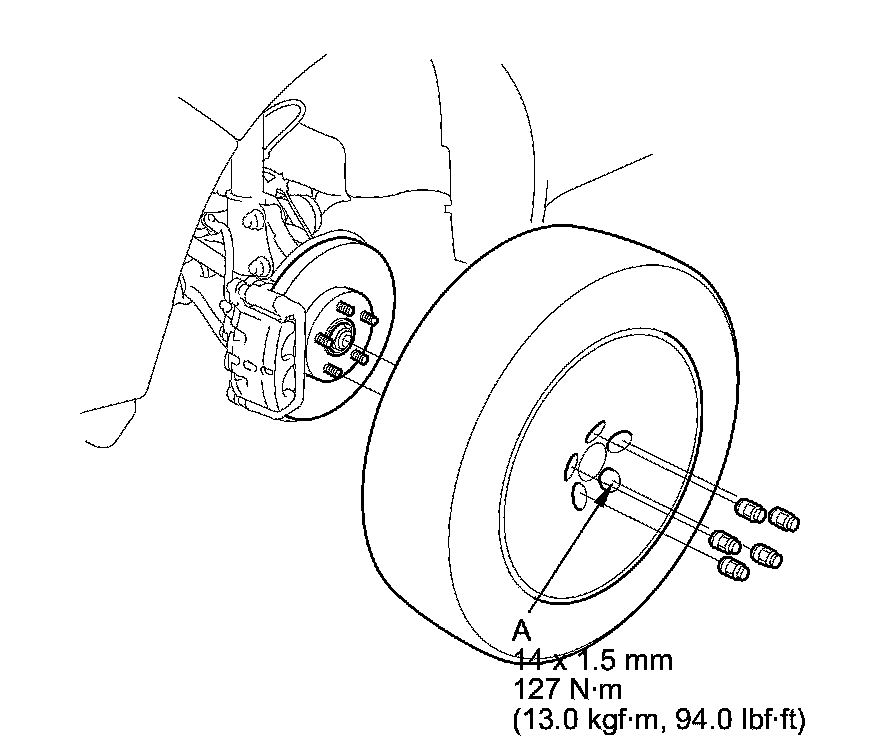 A
14 x 1.5 mm
127 N·m
(13.0 kgf·m, 94.0 lbf·ft)