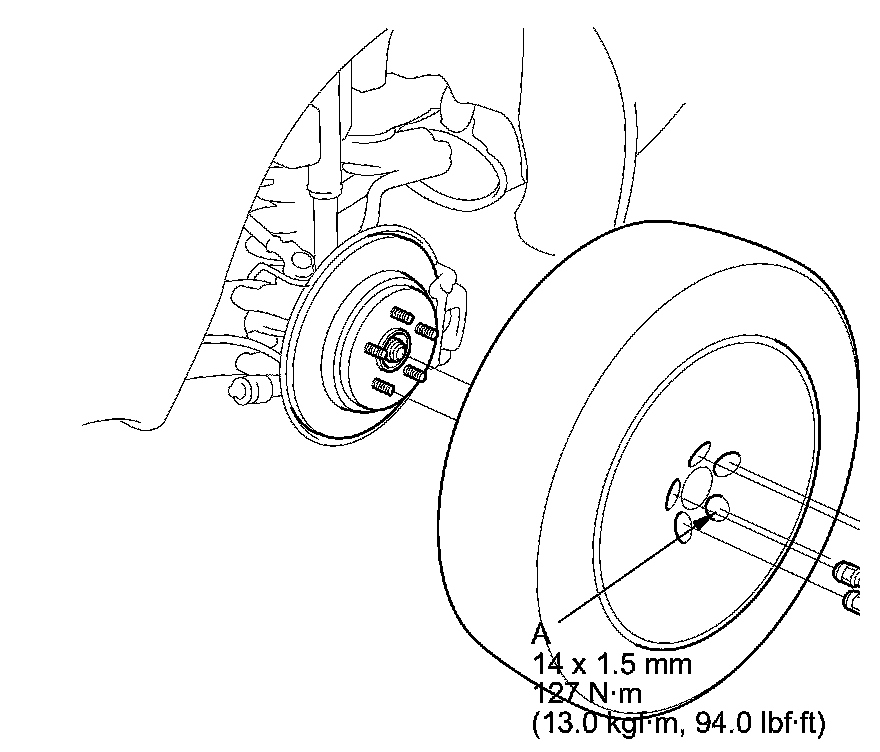 A
14 x 1.5 mm
127 N·m
(13.0 kgf·m, 94.0 lbf·ft)