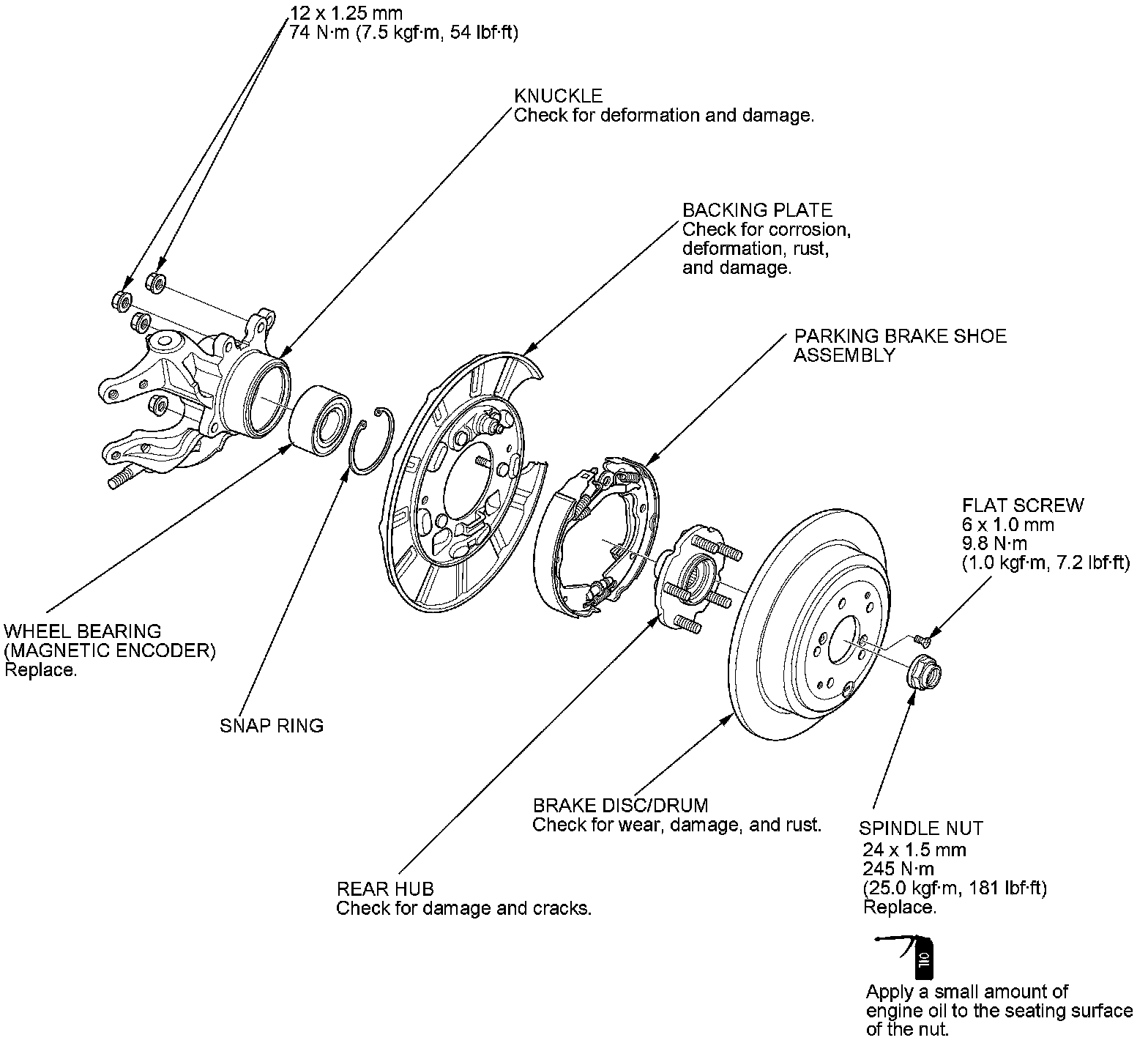 12 x 1.25 mm
74 N·m (7.5 kgf·m, 54 lbf·ft)

KNUCKLE
Check for deformation and damage.

BACKING PLATE
Check for corrosion, deformation, rust, and damage.

PARKING BRAKE SHOE ASSEMBLY

FLAT SCREW
6 x 1.0 mm
9.8 N·m
(1.0 kgf·m, 7.2 lbf·ft)

WHEEL BEARING
(MAGNETIC ENCODER)
Replace.

SNAP RING

BRAKE DISC/DRUM
Check for wear, damage, and rust.

SPINDLE NUT
24 x 1.5 mm
245 N·m
(25.0 kgf·m, 181 lbf·ft)
Replace.

REAR HUB
Check for damage and cracks.

OIL

Apply a small amount of engine oil to the seating surface of the nut.