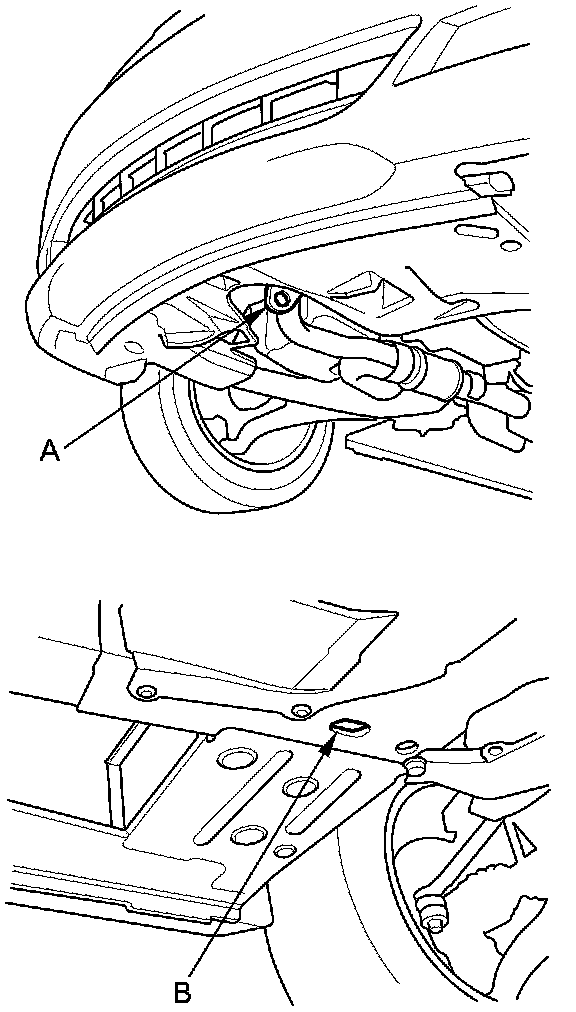 A

B