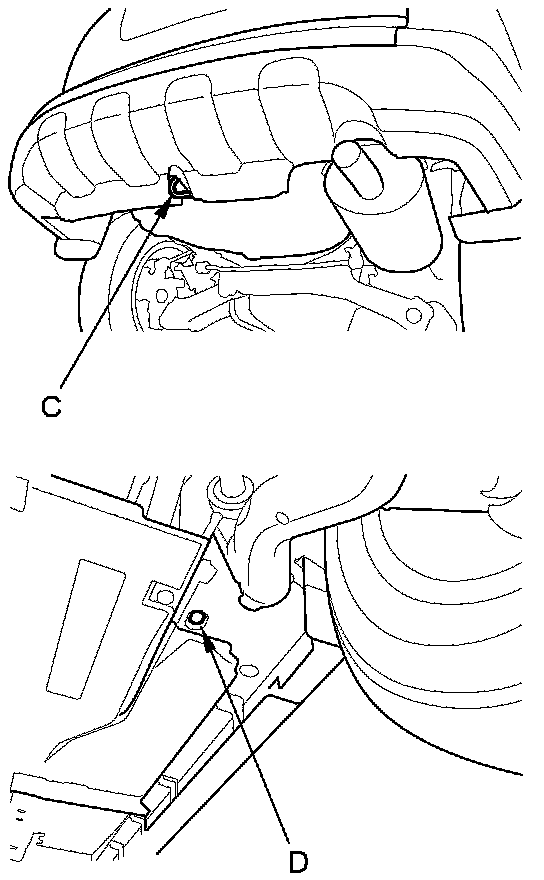 C

D