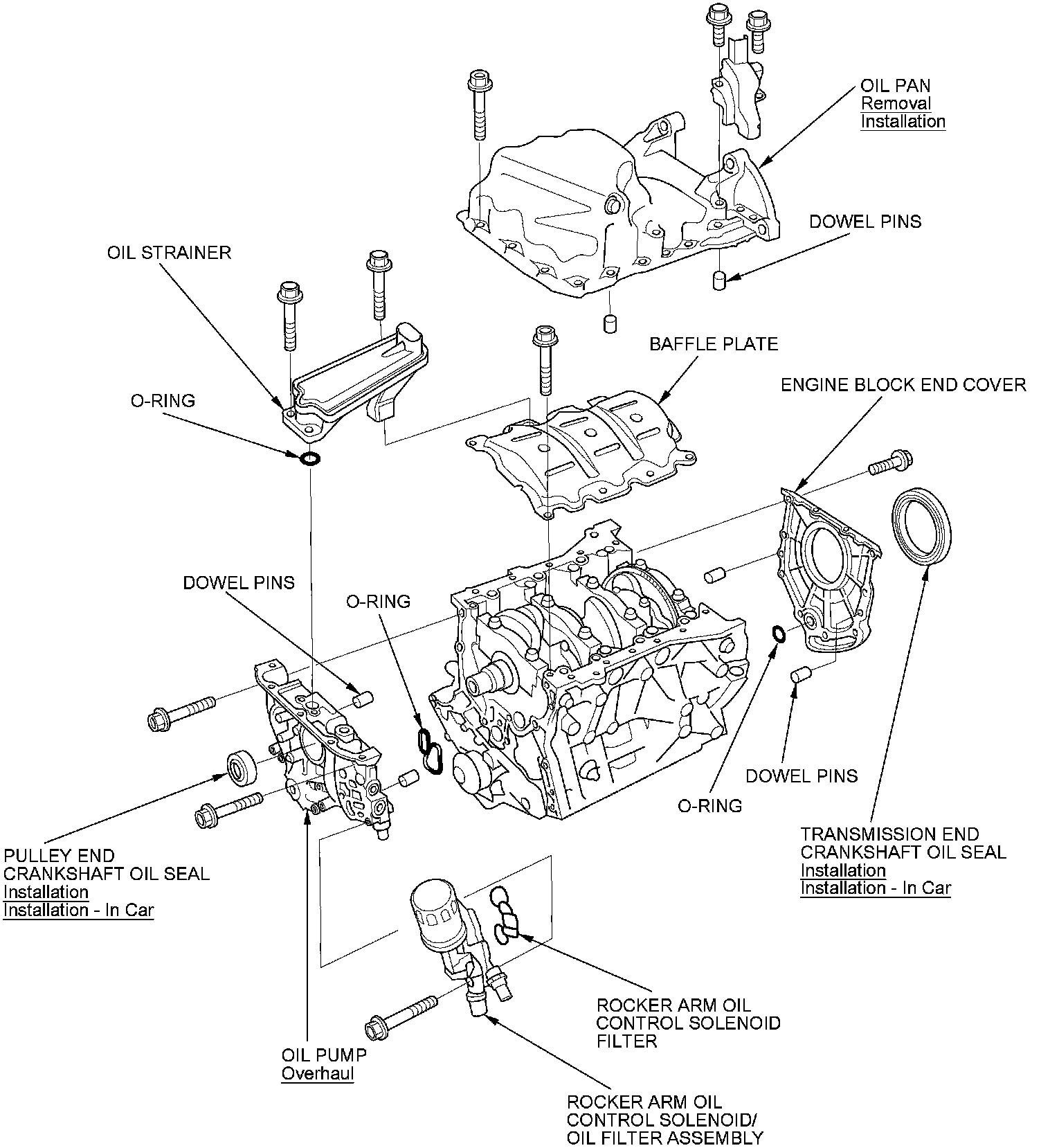 OIL PAN
Removal
Installation

DOWEL PINS

OIL STRAINER

BAFFLE PLATE

ENGINE BLOCK END COVER

O-RING

DOWEL PINS

O-RING

DOWEL PINS

O-RING

TRANSMISSION END
CRANKSHAFT OIL SEAL
Installation
Installation - In Car

PULLEY END
CRANKSHAFT OIL SEAL
Installation
Installation - In Car

ROCKER ARM OIL
CONTROL SOLENOID
FILTER

OIL PUMP
Overhaul

ROCKER ARM OIL
CONTROL SOLENOID/
OIL FILTER ASSEMBLY