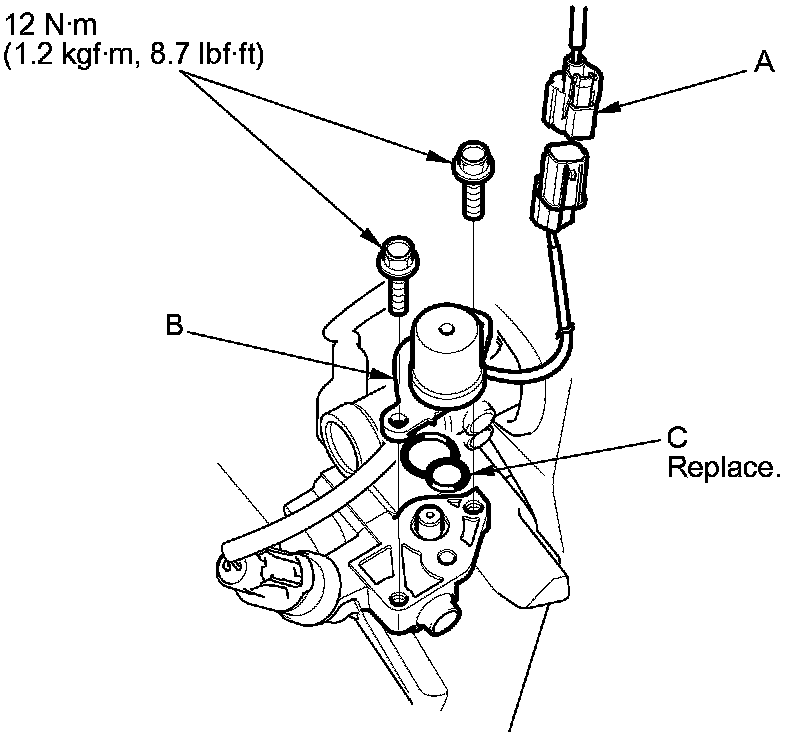 12 N·m
(1.2 kgf·m, 8.7 lbf·ft)

A

B

C
Replace.