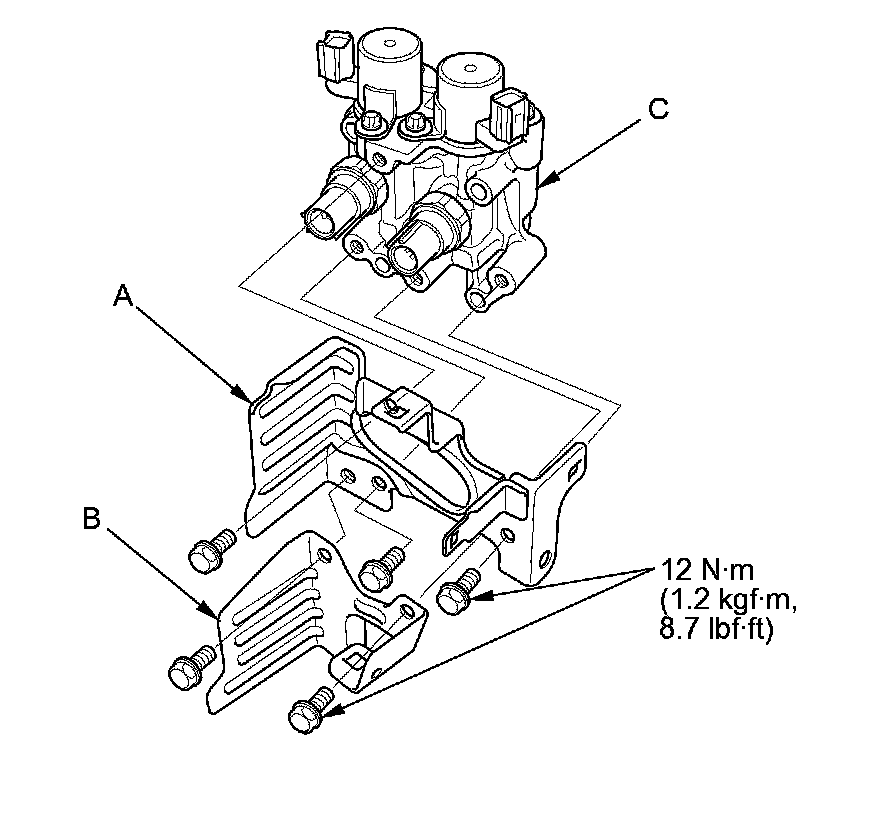 C

A

B

12 N·m
(1.2 kgf·m,
8.7 lbf·ft)