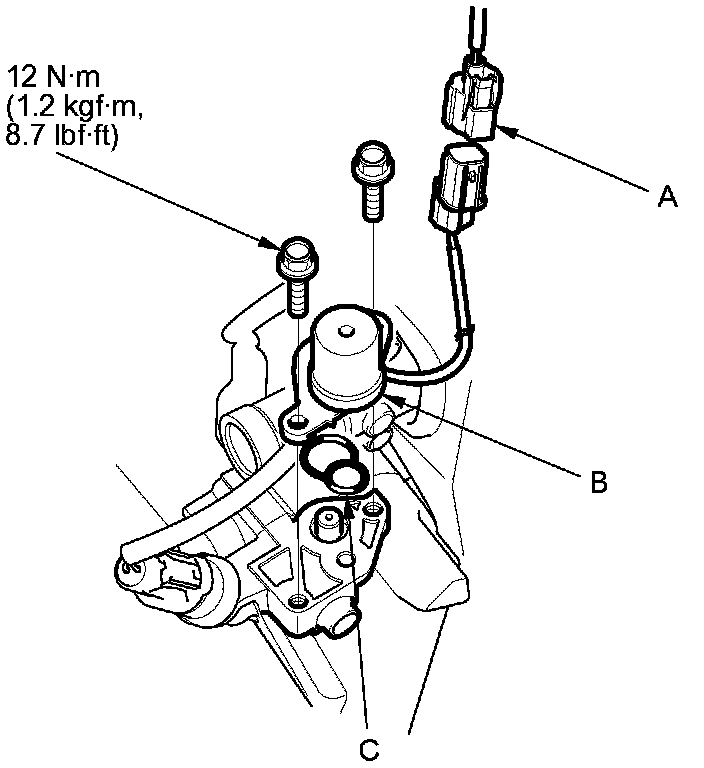 12 N·m
(1.2 kgf·m,
8.7 lbf·ft)

A

B

C