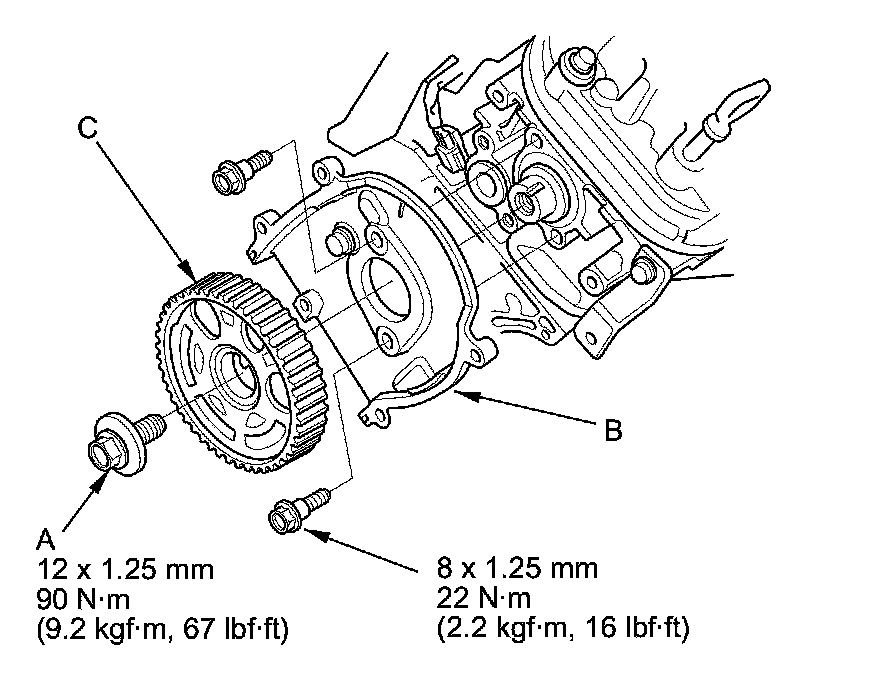 C

B

A
12 x 1.25 mm
90 N·m
(9.2 kgf·m, 67 lbf·ft)

8 x 1.25 mm
22 N·m
(2.2 kgf·m, 16 lbf·ft)