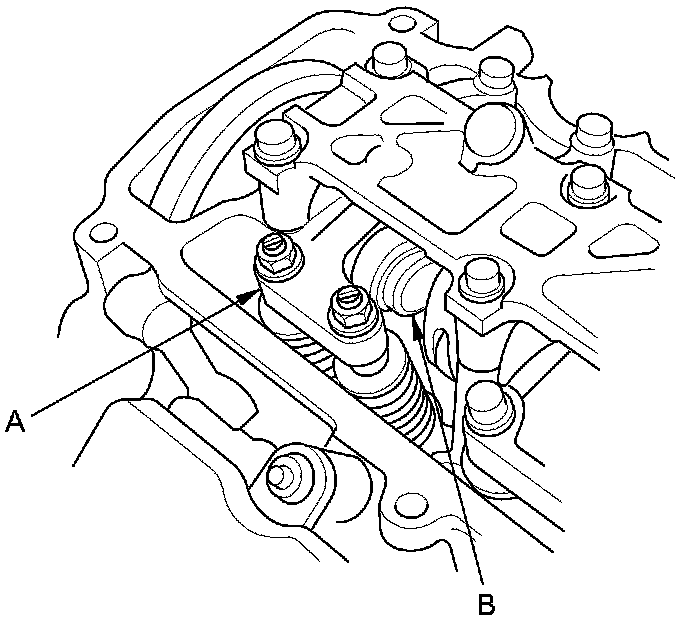 A

B