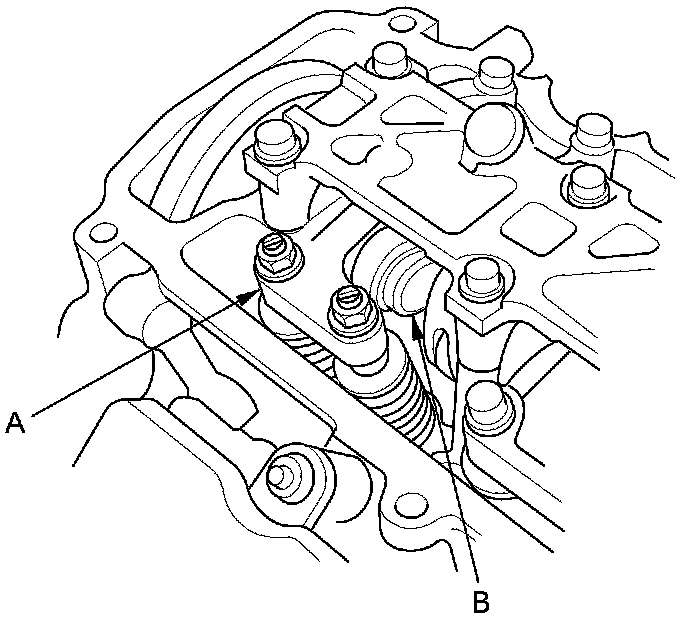 A

B