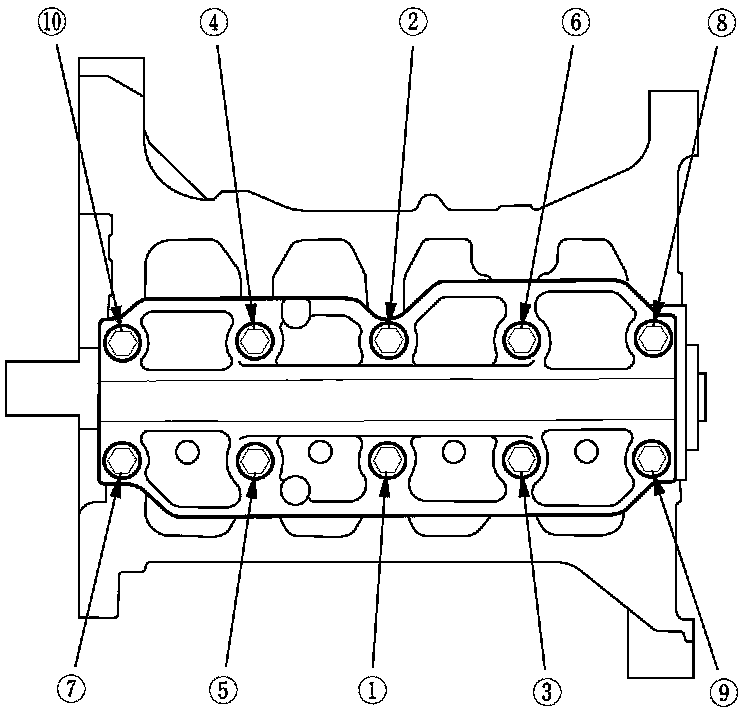 ⑩ ④ ② ⑥ ⑧

⑦ ⑤ ① ③ ⑨