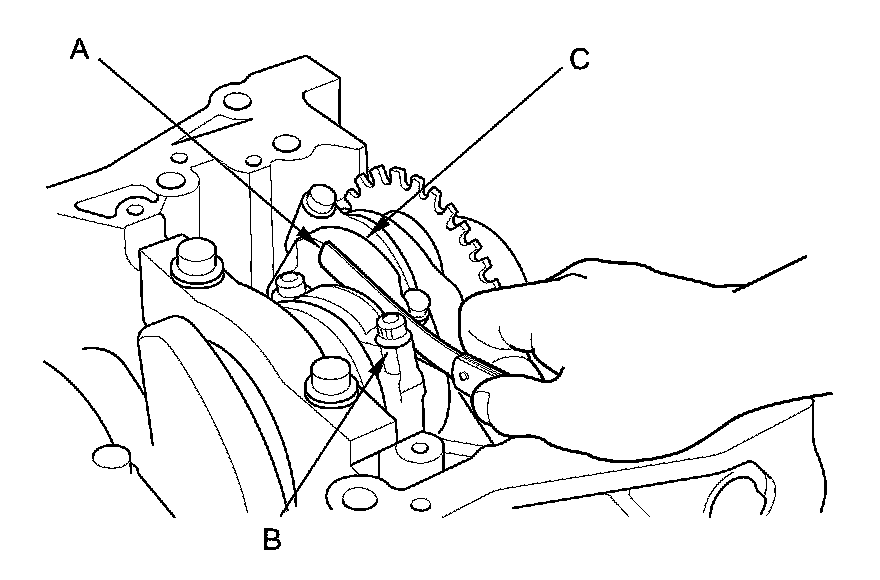 A
C
B