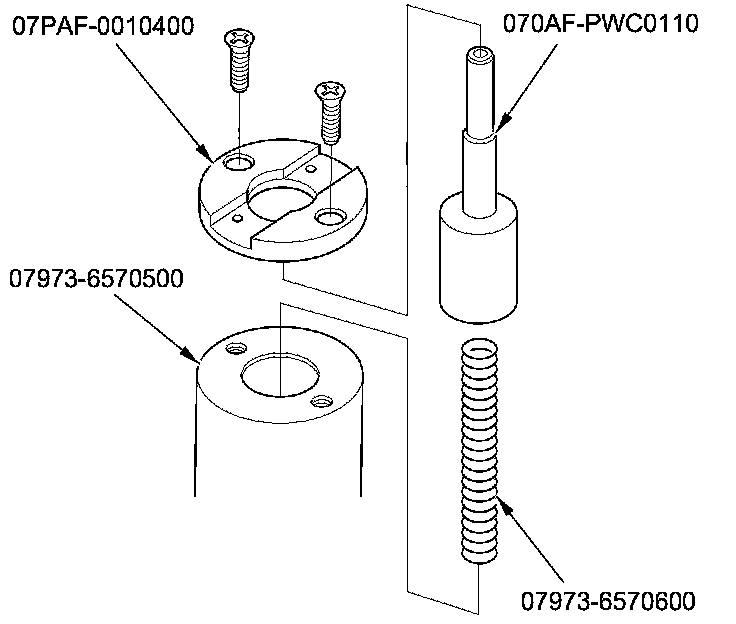 07PAF-0010400

070AF-PWC0110

07973-6570500

07973-6570600