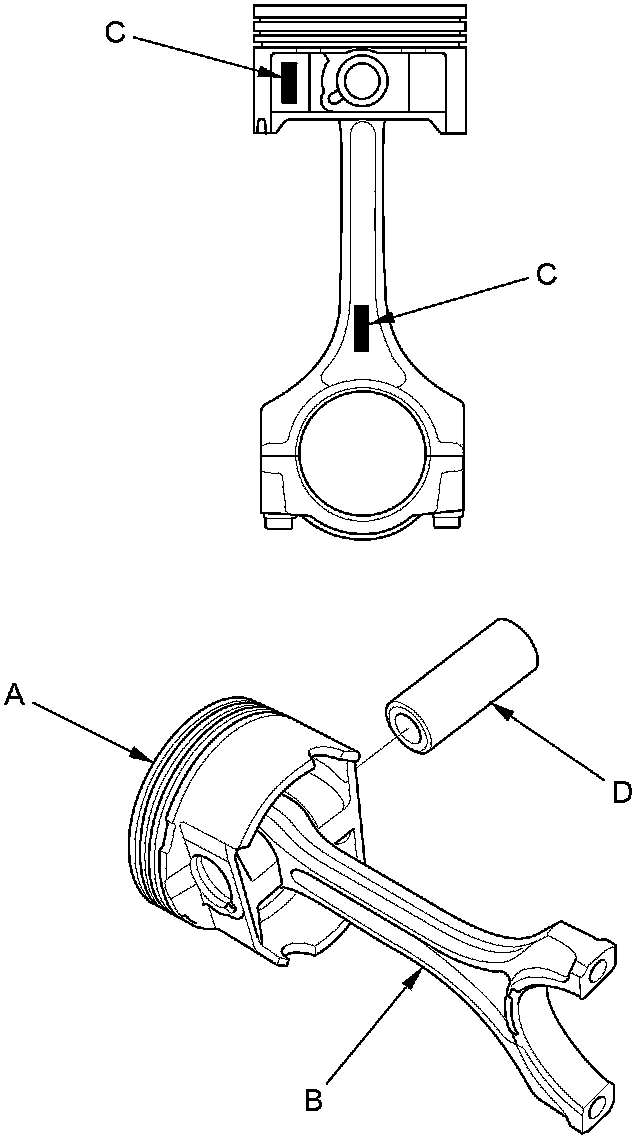 C
C
A
D
B