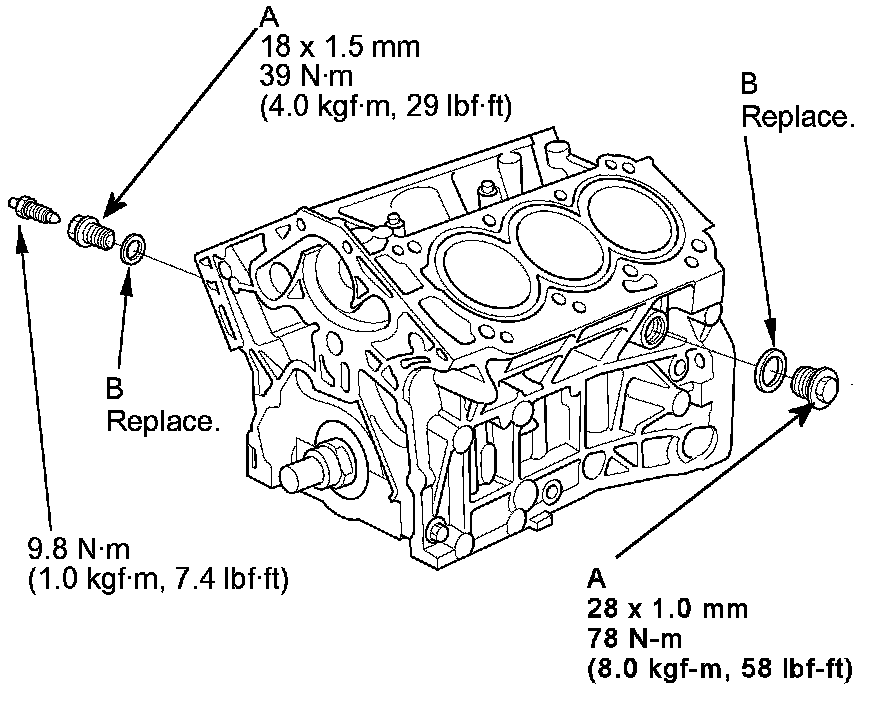 A
18 x 1.5 mm
39 N·m
(4.0 kgf·m, 29 lbf·ft)

B
Replace.

B
Replace.

9.8 N·m
(1.0 kgf·m, 7.4 lbf·ft)

A
28 x 1.0 mm
78 N-m
(8.0 kgf-m, 58 lbf-ft)