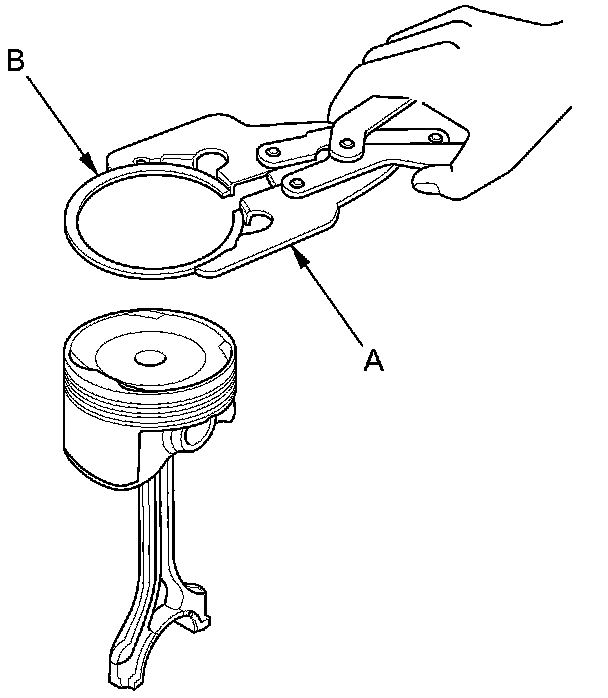 B

A