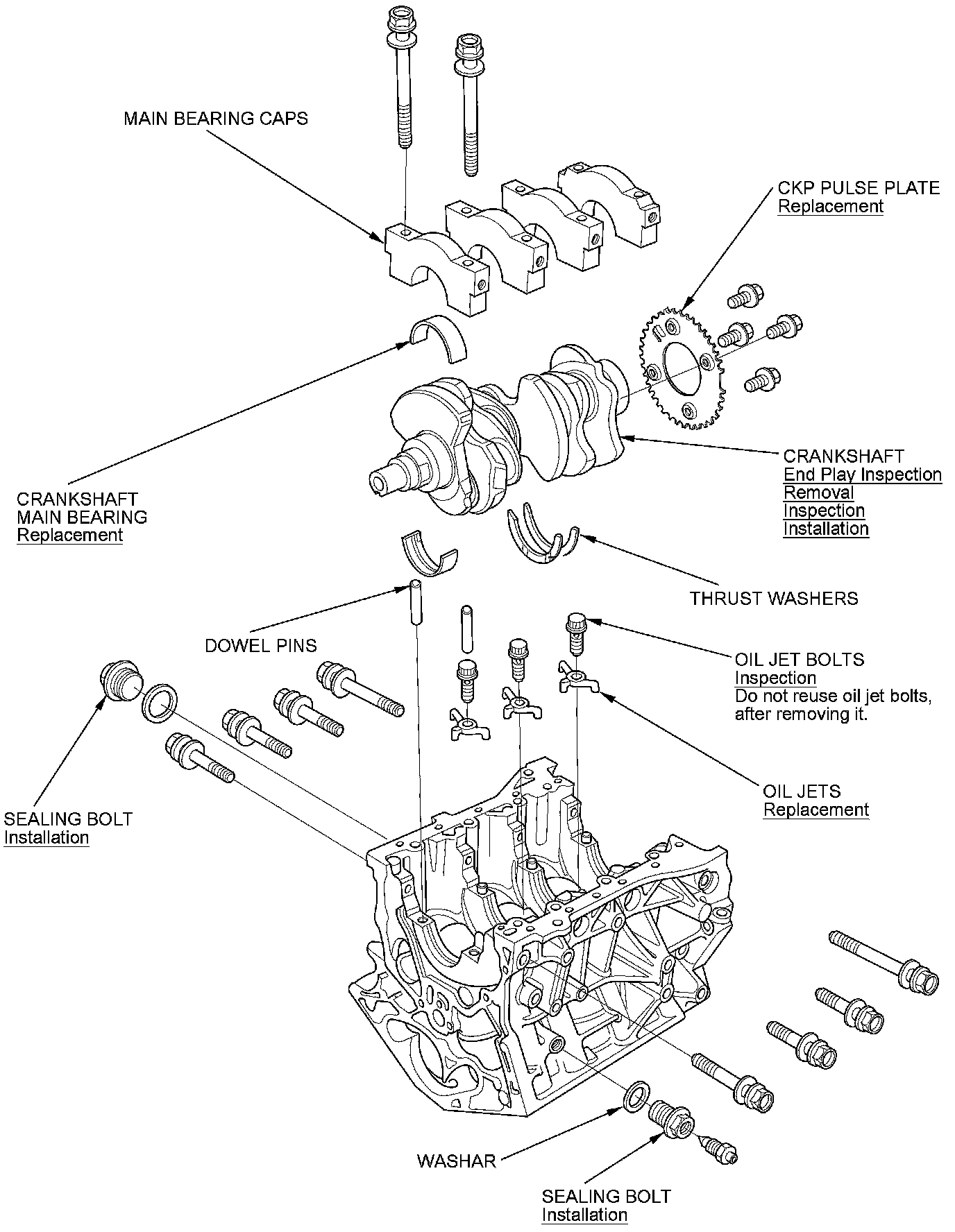 MAIN BEARING CAPS

CKP PULSE PLATE
Replacement

CRANKSHAFT
End Play Inspection
Removal
Inspection
Installation

CRANKSHAFT
MAIN BEARING
Replacement

THRUST WASHERS

DOWEL PINS

OIL JET BOLTS
Inspection
Do not reuse oil jet bolts, after removing it.

OIL JETS
Replacement

SEALING BOLT
Installation

WASHAR

SEALING BOLT
Installation