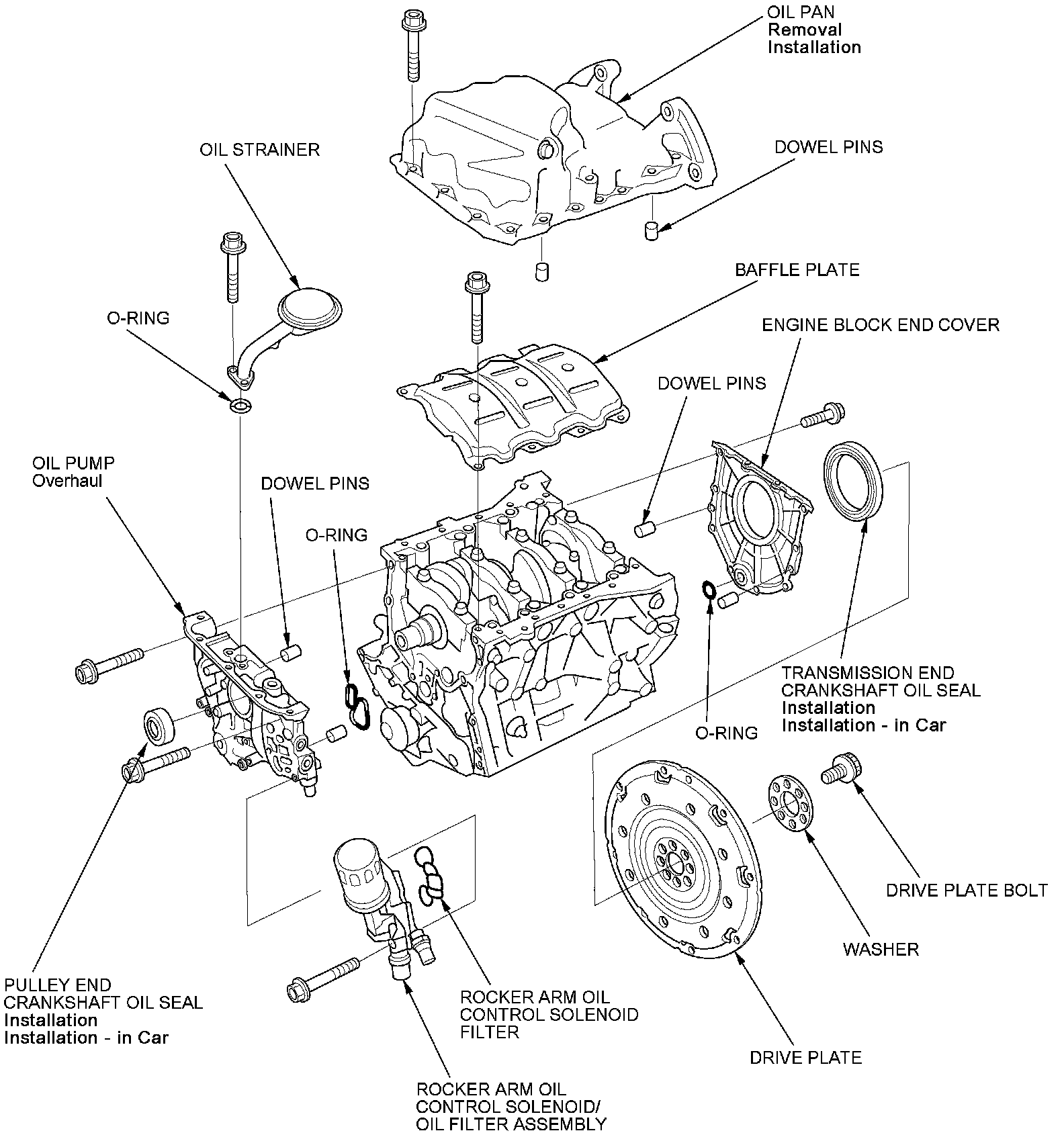 OIL PAN
Removal
Installation

OIL STRAINER

DOWEL PINS

BAFFLE PLATE

O-RING

ENGINE BLOCK END COVER

DOWEL PINS

OIL PUMP
Overhaul

DOWEL PINS

O-RING

TRANSMISSION END
CRANKSHAFT OIL SEAL
Installation
Installation - in Car

O-RING

DRIVE PLATE BOLT

WASHER

PULLEY END
CRANKSHAFT OIL SEAL
Installation
Installation - in Car

ROCKER ARM OIL
CONTROL SOLENOID
FILTER

DRIVE PLATE

ROCKER ARM OIL
CONTROL SOLENOID/
OIL FILTER ASSEMBLY